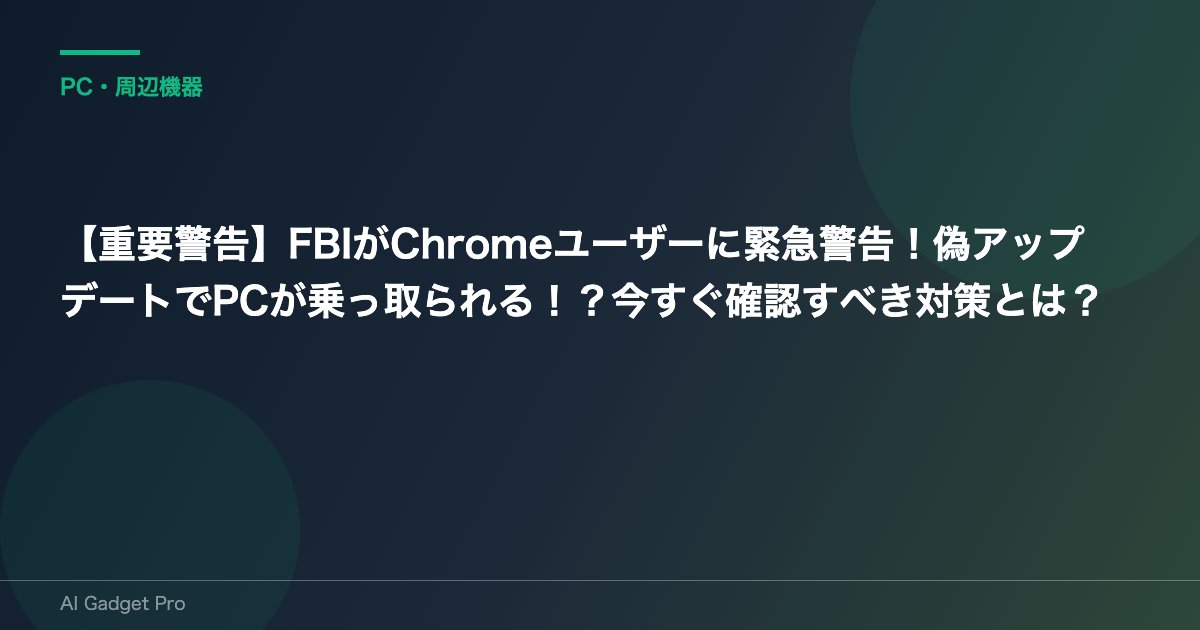 PC・周辺機器

【重要警告】FBIがChromeユーザーに緊急警告！偽アップデートでPCが乗っ取られる！？今すぐ確認すべき対策とは？

AI Gadget Pro