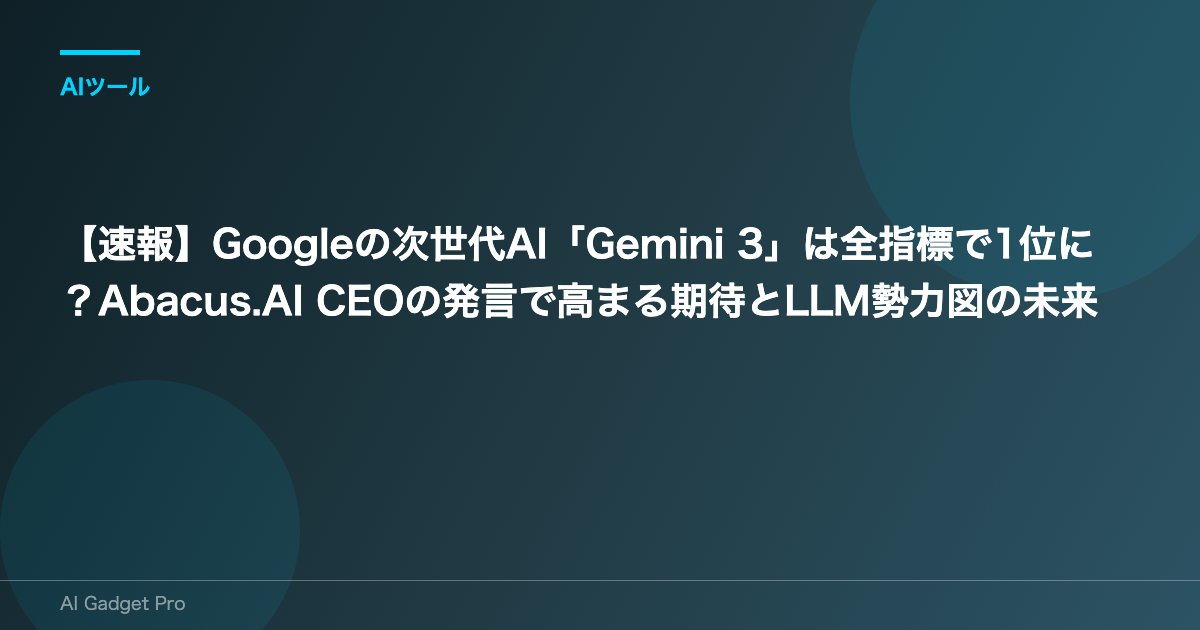 AIツール

【速報】Googleの次世代AI「Gemini 3」は全指標で1位に？Abacus.AI CEOの発言で高まる期待とLLM勢力図の未来

AI Gadget Pro