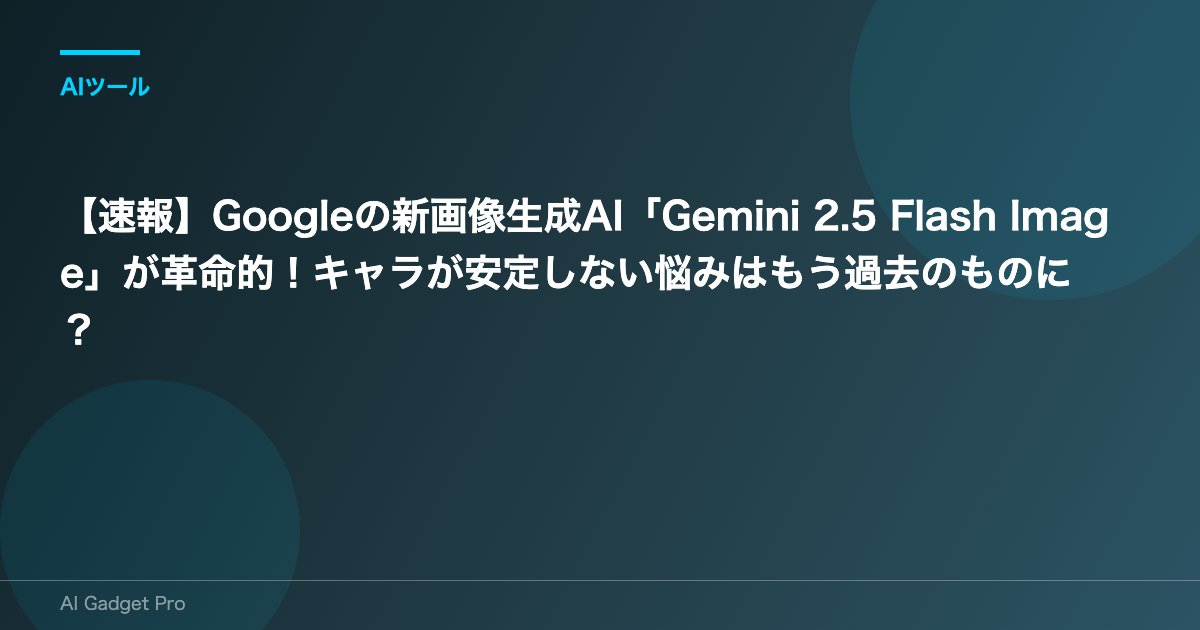 AIツール

【速報】Googleの新画像生成AI「Gemini 2.5 Flash Image」が革命的！キャラが安定しない悩みはもう過去のものに？

AI Gadget Pro