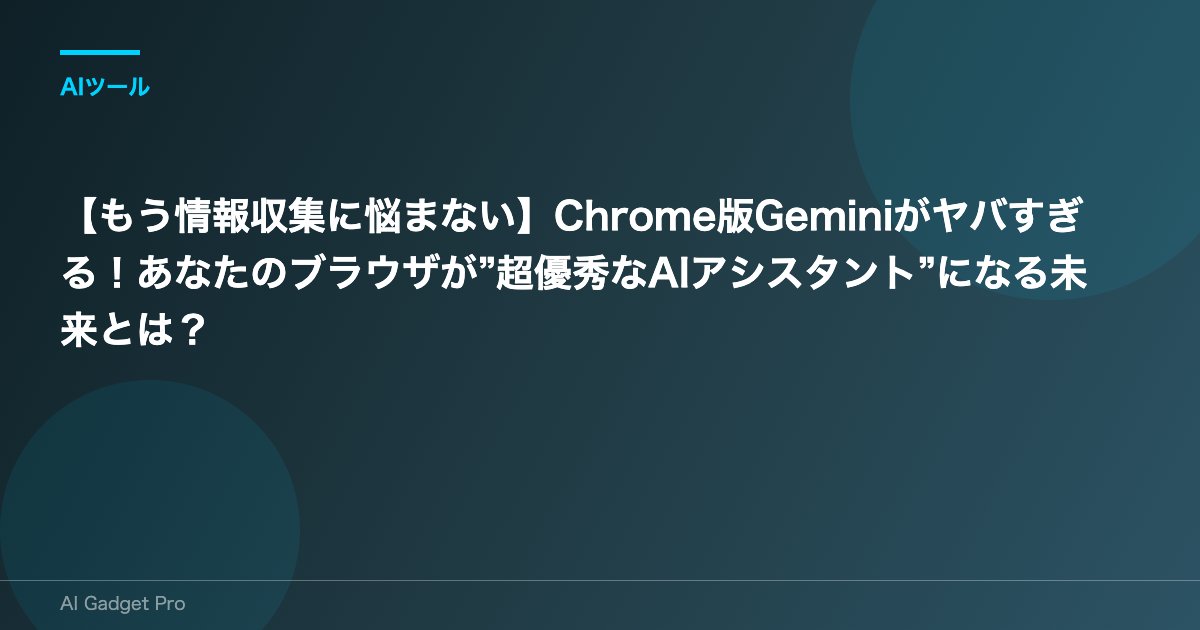 AIツール

【もう情報収集に悩まない】Chrome版Geminiがヤバすぎる！あなたのブラウザが”超優秀なAIアシスタント”になる未来とは？

AI Gadget Pro